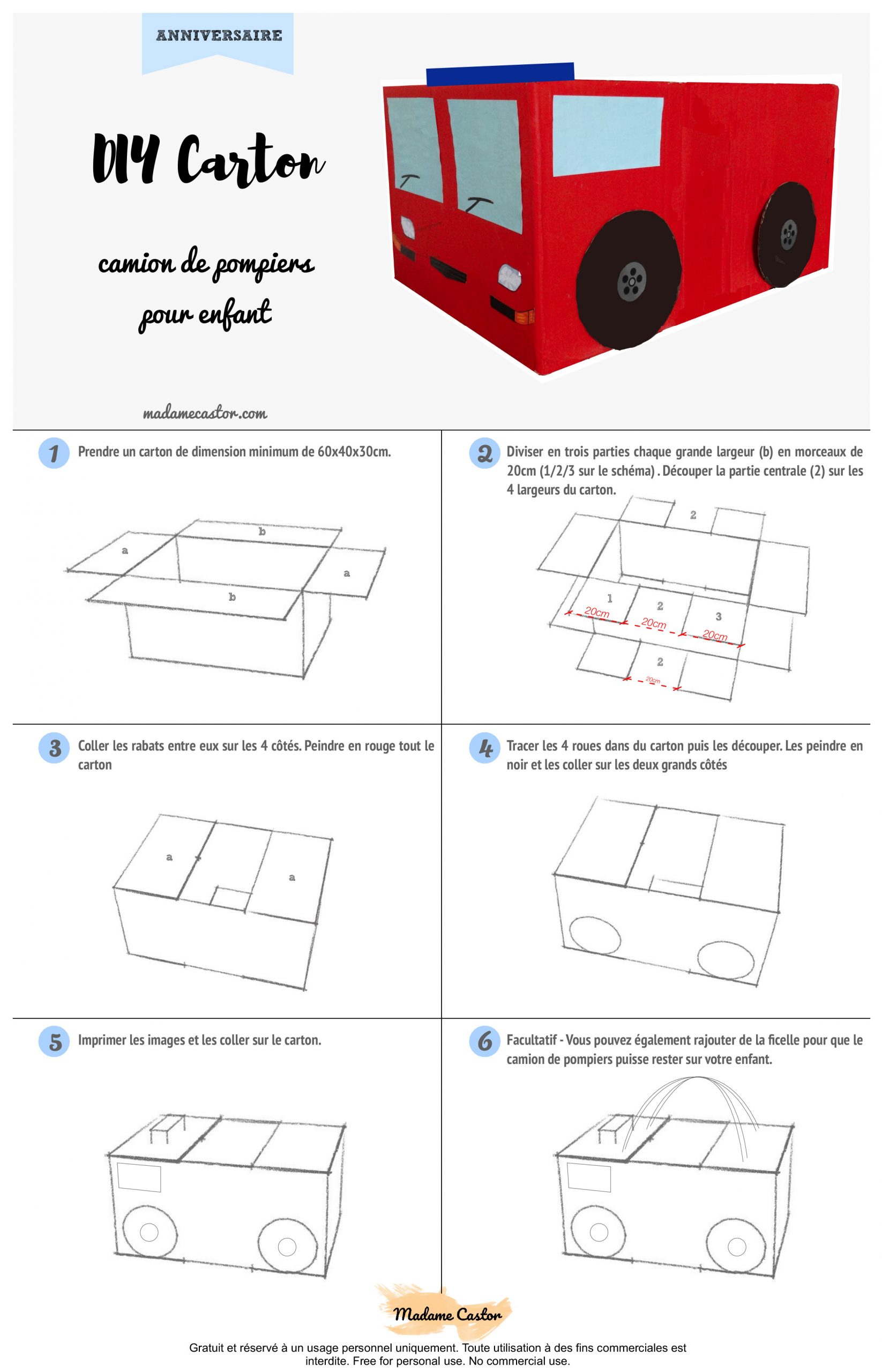 ANNIVERSAIRE

DIY Carton

camion de pompiers pour enfant

madamecastor.com

1 Prendre un carton de dimension minimum de 60x40x30cm.

a b a b

2 Diviser en trois parties chaque grande largeur (b) en morceaux de 20cm (1/2/3 sur le schéma) . Découper la partie centrale (2) sur les 4 largeurs du carton.

2 1 2 3 20cm 20cm 20cm 2 20cm

3 Coller les rabats entre eux sur les 4 côtés. Peindre en rouge tout le carton

a a

4 Tracer les 4 roues dans du carton puis les découper. Les peindre en noir et les coller sur les deux grands côtés

5 Imprimer les images et les coller sur le carton.

6 Facultatif - Vous pouvez également rajouter de la ficelle pour que le camion de pompiers puisse rester sur votre enfant.

Madame Castor

Gratuit et réservé à un usage personnel uniquement. Toute utilisation à des fins commerciales est interdite. Free for personal use. No commercial use.